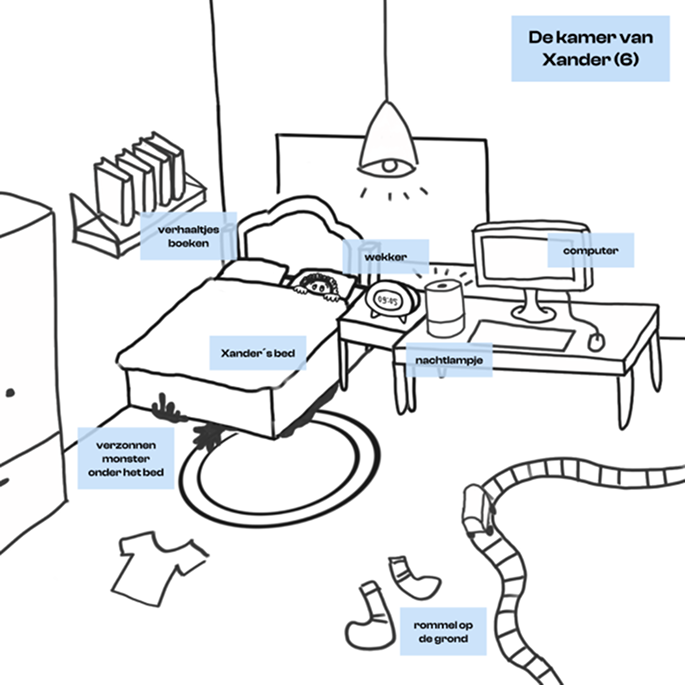 De kamer van Xander (6)

verhaaltjes boeken

wekker

computer

09:45

Xander´s bed

nachtlampje

verzonnen monster onder het bed

rommel op de grond